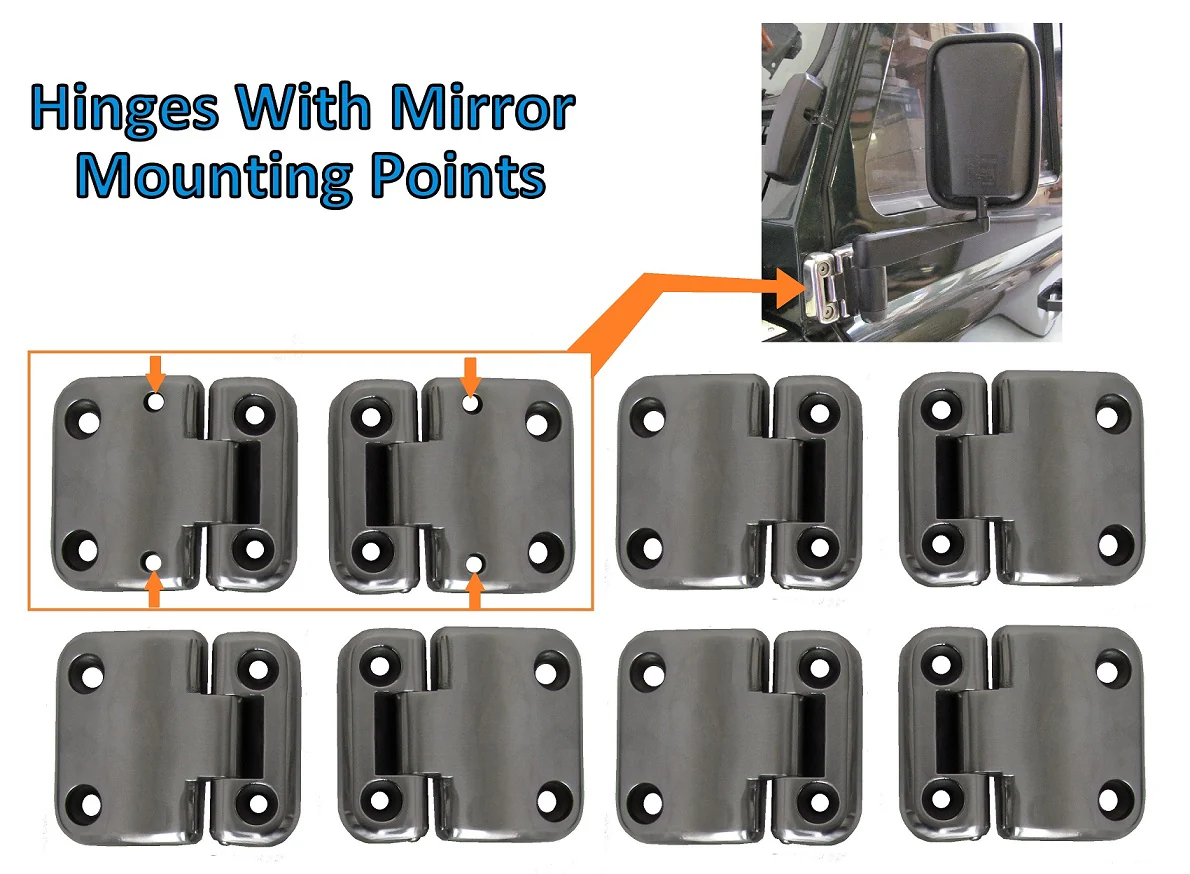 Hinges With Mirror Mounting Points